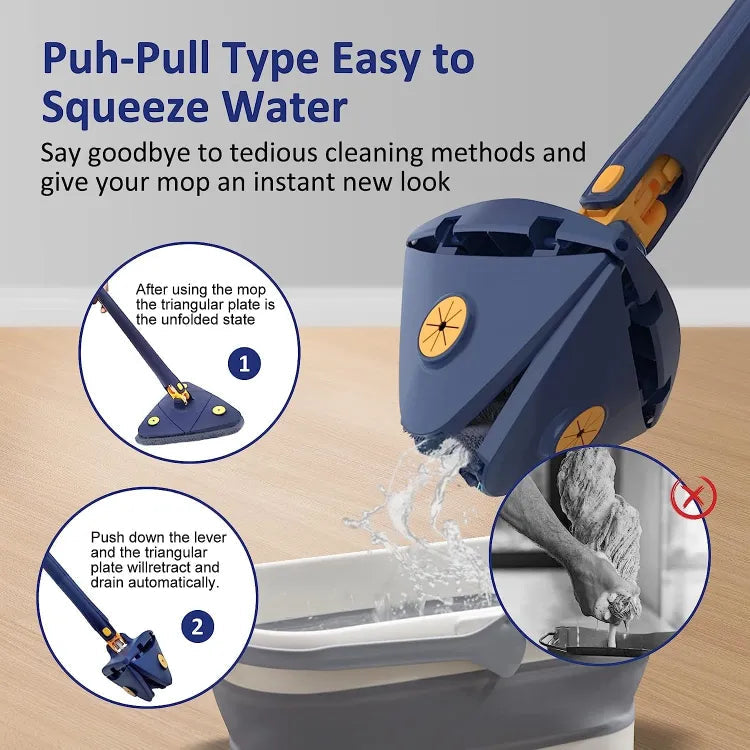 Puh-Pull Type Easy to Squeeze Water

Say goodbye to tedious cleaning methods and give your mop an instant new look

After using the mop the triangular plate is the unfolded state

1

Push down the lever and the triangular plate willretract and drain automatically.

2